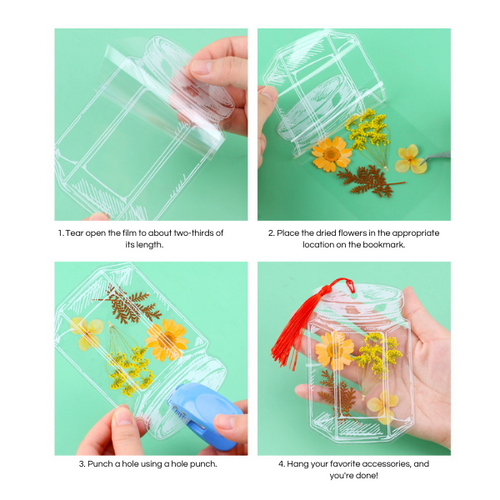 1. Tear open the film to about two-thirds of its length.

2. Place the dried flowers in the appropriate location on the bookmark.

3. Punch a hole using a hole punch.

4. Hang your favorite accessories, and you're done!